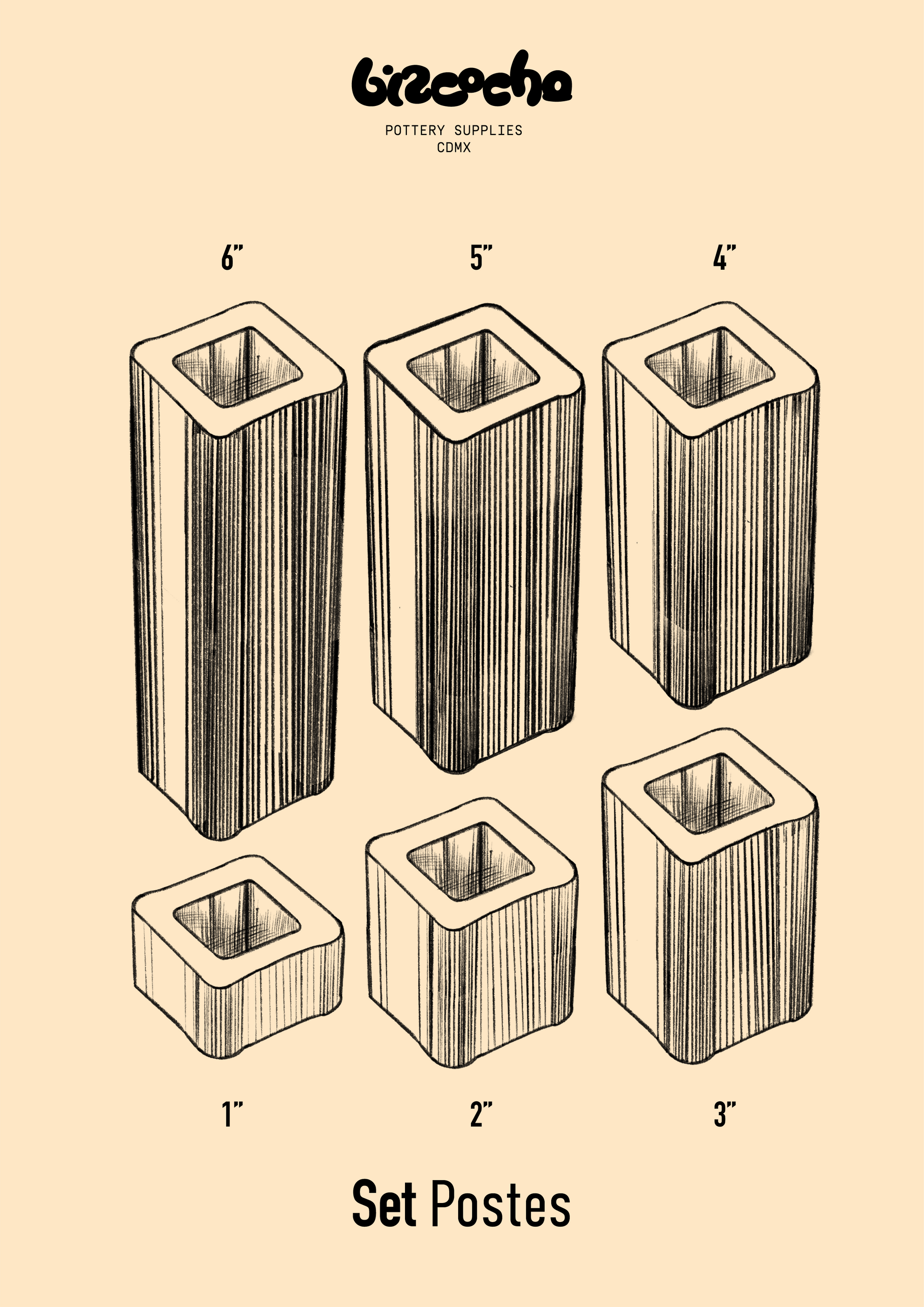 bizcocho

POTTERY SUPPLIES
CDMX

6”

5”

4”

1”

2”

3”

Set Postes